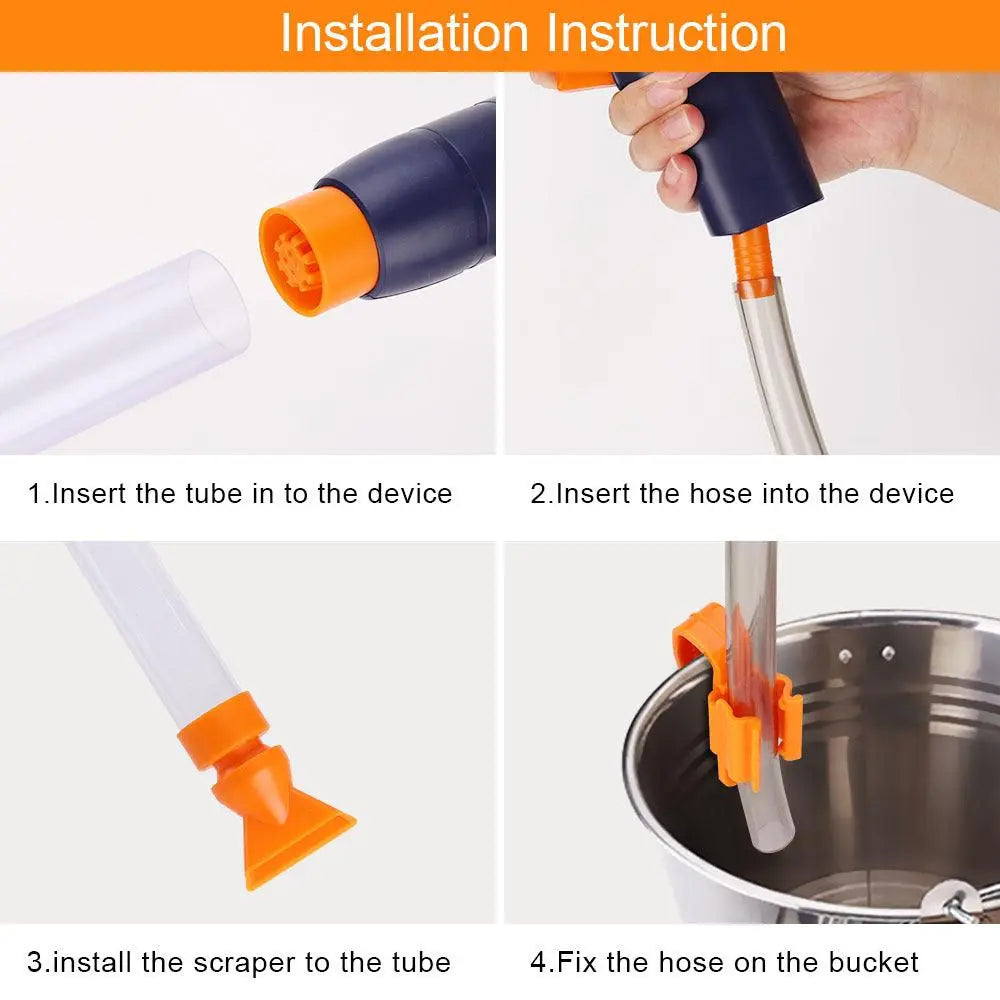 Installation Instruction

1.Insert the tube in to the device

2.Insert the hose into the device

3.install the scraper to the tube

4.Fix the hose on the bucket